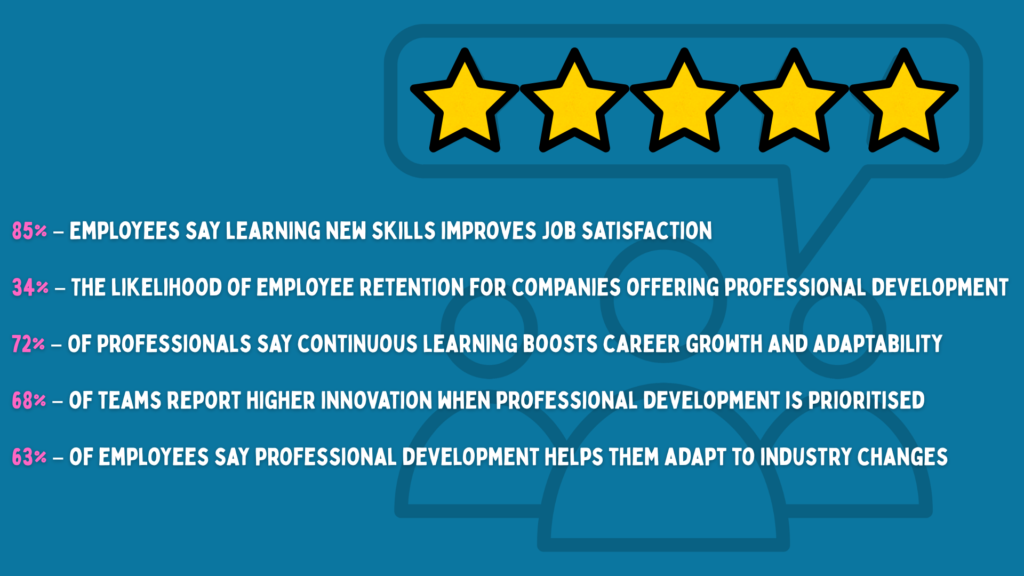 85% – EMPLOYEES SAY LEARNING NEW SKILLS IMPROVES JOB SATISFACTION

34% – THE LIKELIHOOD OF EMPLOYEE RETENTION FOR COMPANIES OFFERING PROFESSIONAL DEVELOPMENT

72% – OF PROFESSIONALS SAY CONTINUOUS LEARNING BOOSTS CAREER GROWTH AND ADAPTABILITY

68% – OF TEAMS REPORT HIGHER INNOVATION WHEN PROFESSIONAL DEVELOPMENT IS PRIORITISED

63% – OF EMPLOYEES SAY PROFESSIONAL DEVELOPMENT HELPS THEM ADAPT TO INDUSTRY CHANGES